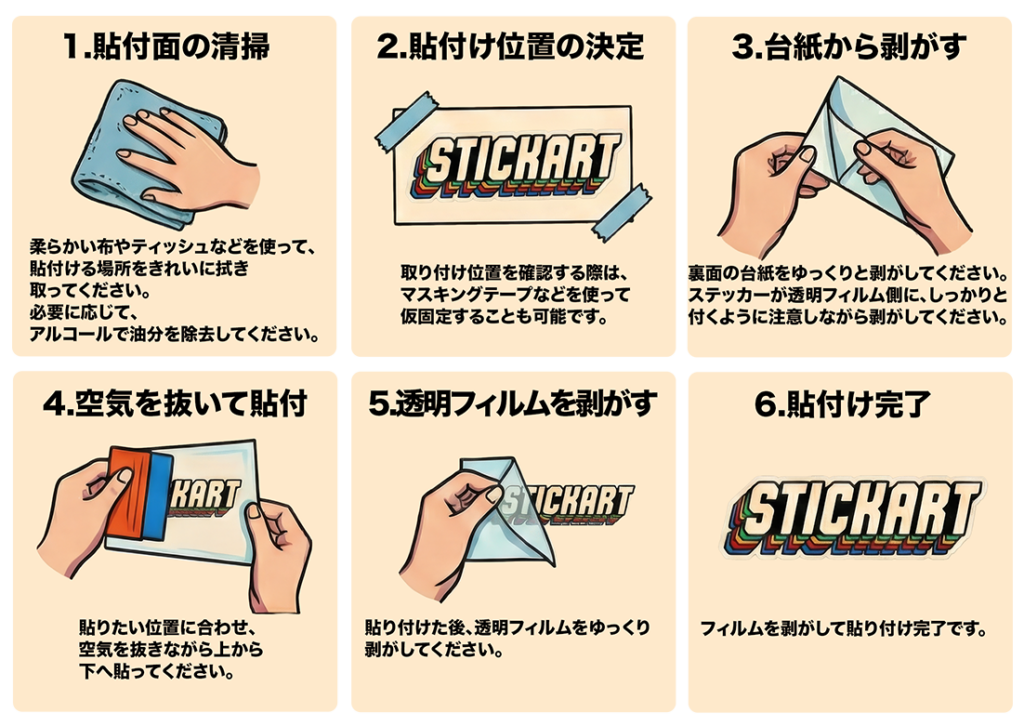 1.貼付面の清掃

柔らかい布やティッシュなどを使って、貼付ける場所をきれいに拭き取ってください。
必要に応じて、アルコールで油分を除去してください。

2.貼付け位置の決定

STICKART

取り付け位置を確認する際は、マスキングテープなどを使って仮固定することも可能です。

3.台紙から剥がす

裏面の台紙をゆっくりと剥がしてください。
ステッカーが透明フィルム側に、しっかりと付くように注意しながら剥がしてください。

4.空気を抜いて貼付

KART

貼りたい位置に合わせ、空気を抜きながら上から下へ貼ってください。

5.透明フィルムを剥がす

STICKART

貼り付けた後、透明フィルムをゆっくり剥がしてください。

6.貼付け完了

STICKART

フィルムを剥がして貼り付け完了です。